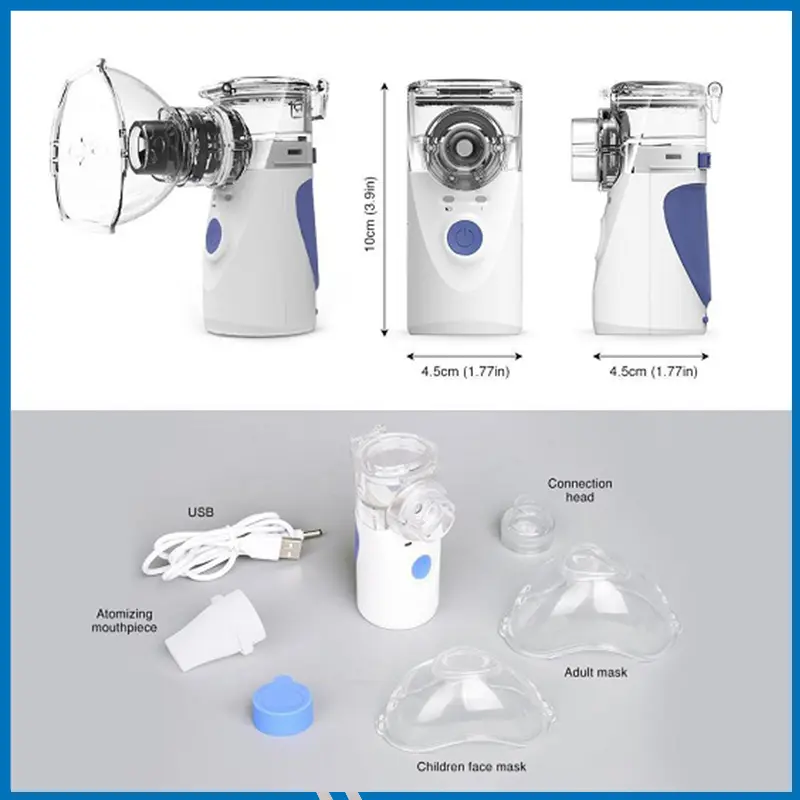 10cm (3.9in)

4.5cm (1.77in)

4.5cm (1.77in)

USB

Connection head

Atomizing mouthpiece

Adult mask

Children face mask